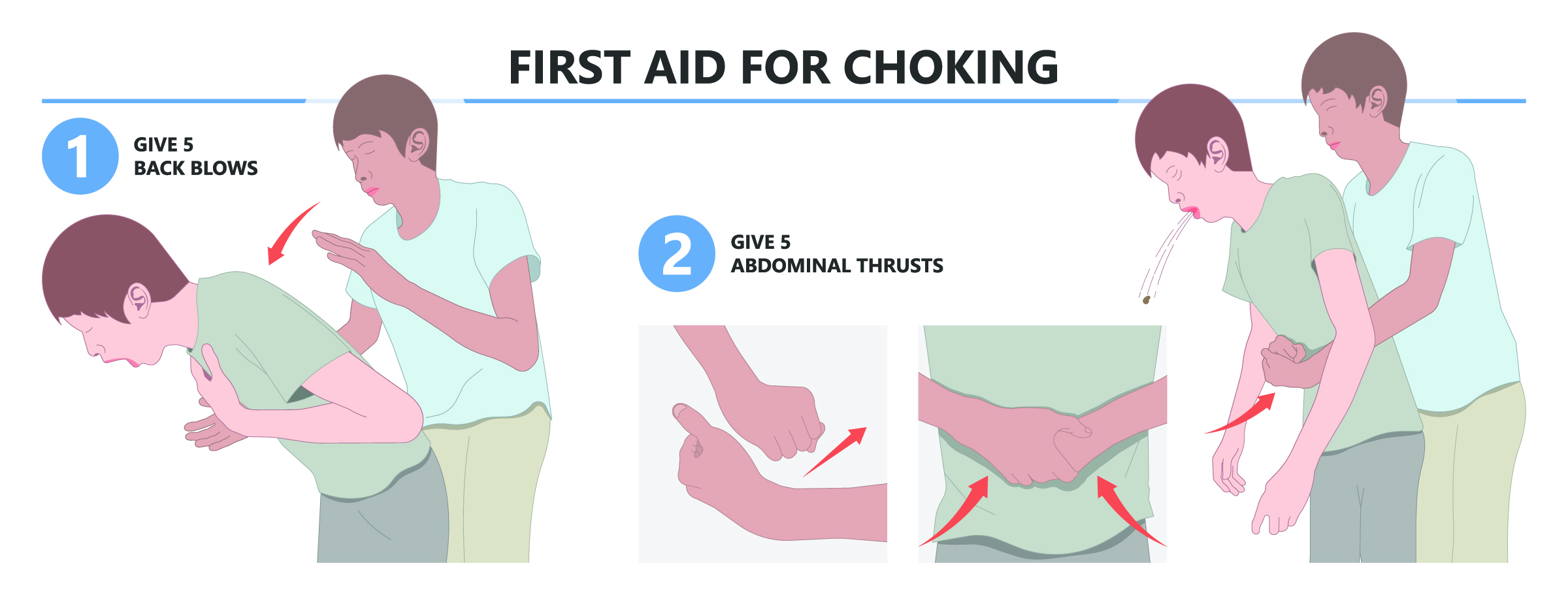 FIRST AID FOR CHOKING

1 GIVE 5 BACK BLOWS

2 GIVE 5 ABDOMINAL THRUSTS